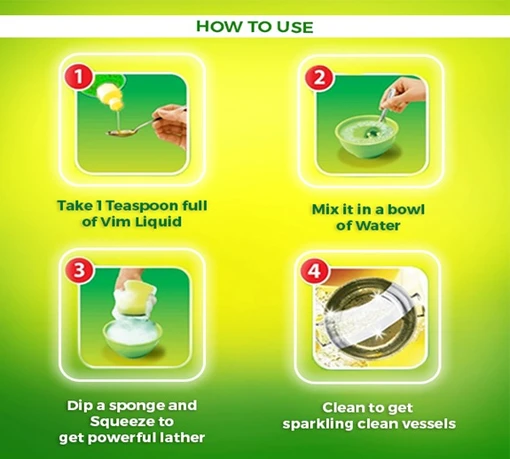 HOW TO USE

1

Take 1 Teaspoon full of Vim Liquid

2

Mix it in a bowl of Water

3

Dip a sponge and Squeeze to get powerful lather

4

Clean to get sparkling clean vessels